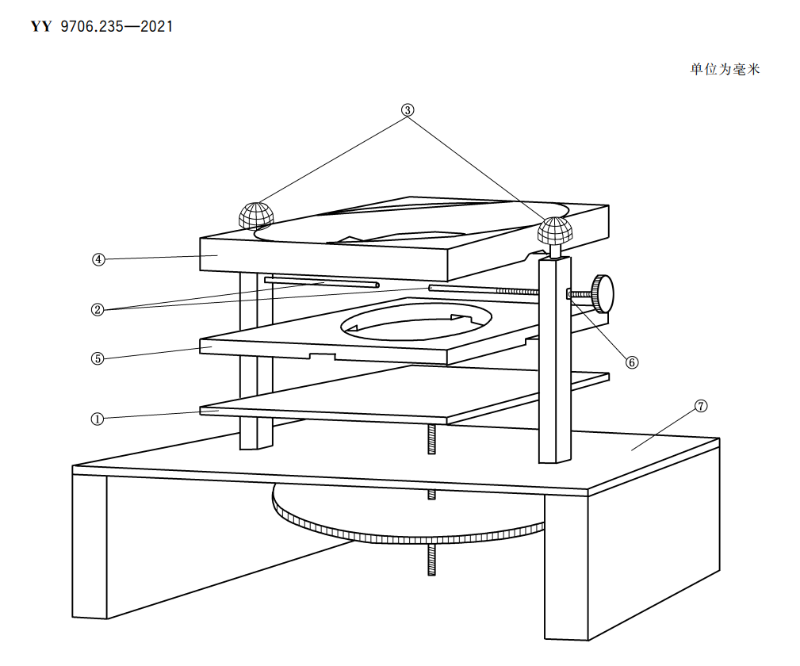 YY 9706.235—2021

单位为毫米

③

④

②

⑤

⑥

①

⑦